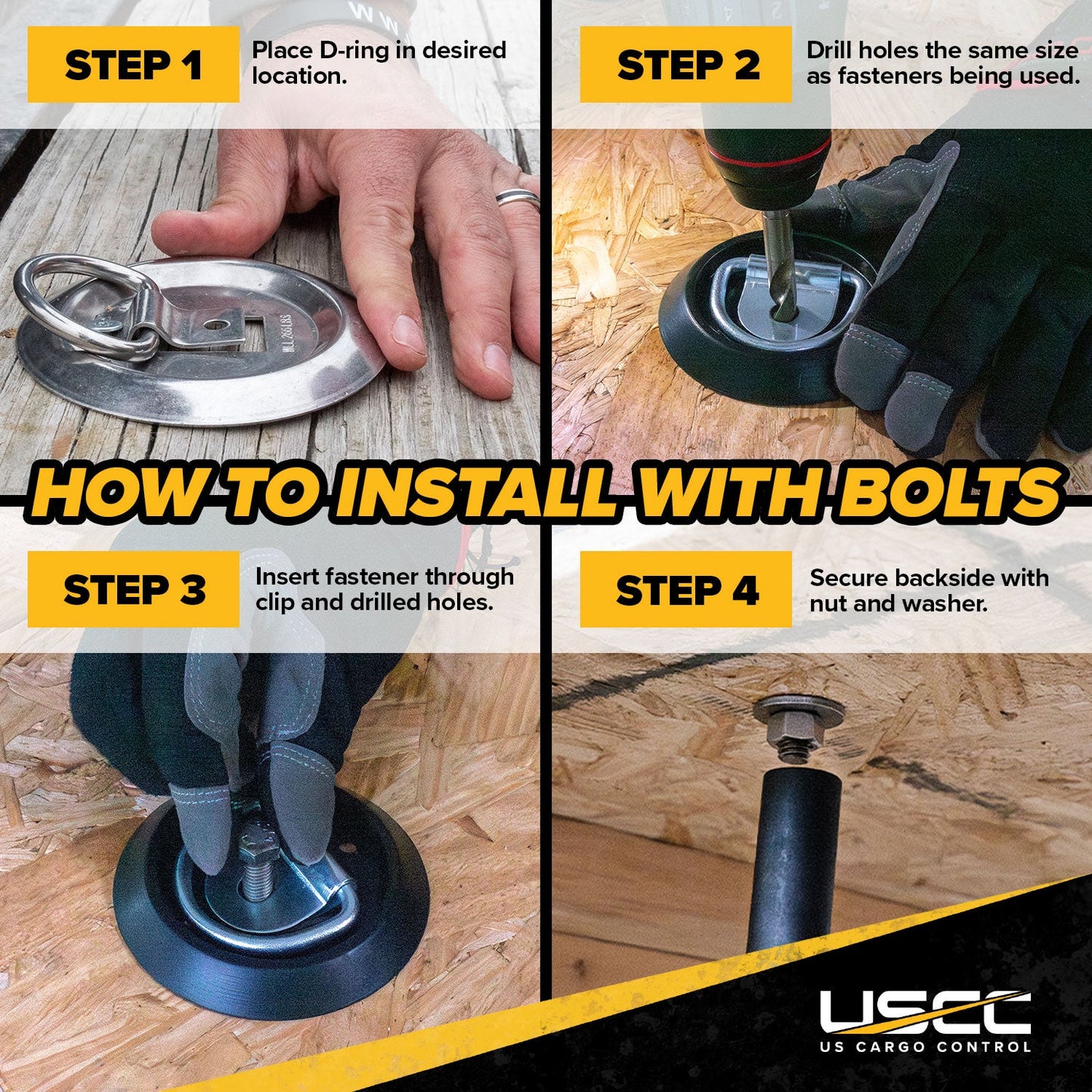 STEP 1
Place D-ring in desired location.

STEP 2
Drill holes the same size as fasteners being used.

HOW TO INSTALL WITH BOLTS

STEP 3
Insert fastener through clip and drilled holes.

STEP 4
Secure backside with nut and washer.

USCC
US CARGO CONTROL