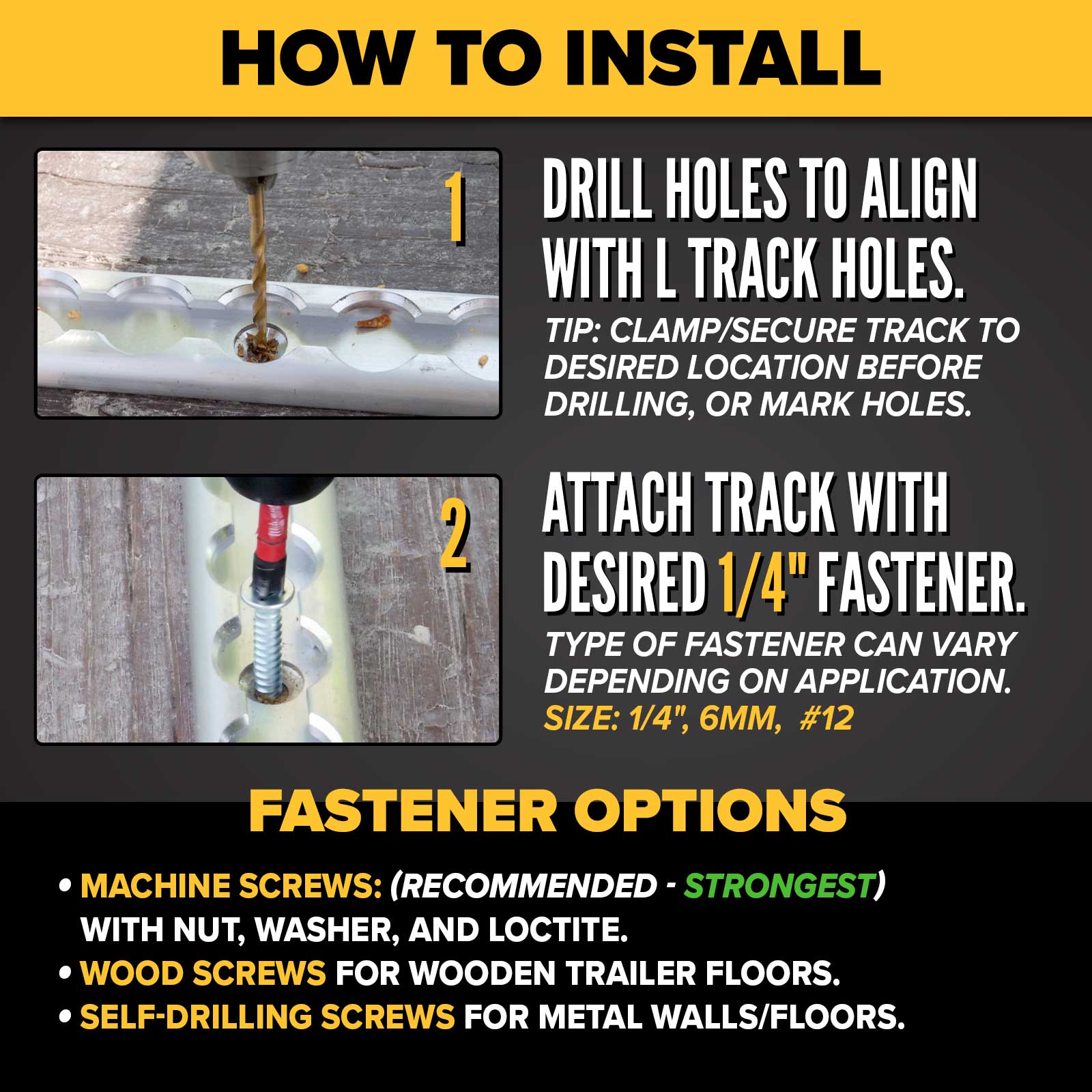 HOW TO INSTALL

1

DRILL HOLES TO ALIGN WITH L TRACK HOLES.

TIP: CLAMP/SECURE TRACK TO DESIRED LOCATION BEFORE DRILLING, OR MARK HOLES.

2

ATTACH TRACK WITH DESIRED 1/4" FASTENER.

TYPE OF FASTENER CAN VARY DEPENDING ON APPLICATION.
SIZE: 1/4", 6MM, #12

FASTENER OPTIONS

• MACHINE SCREWS: (RECOMMENDED - STRONGEST) WITH NUT, WASHER, AND LOCTITE.
• WOOD SCREWS FOR WOODEN TRAILER FLOORS.
• SELF-DRILLING SCREWS FOR METAL WALLS/FLOORS.