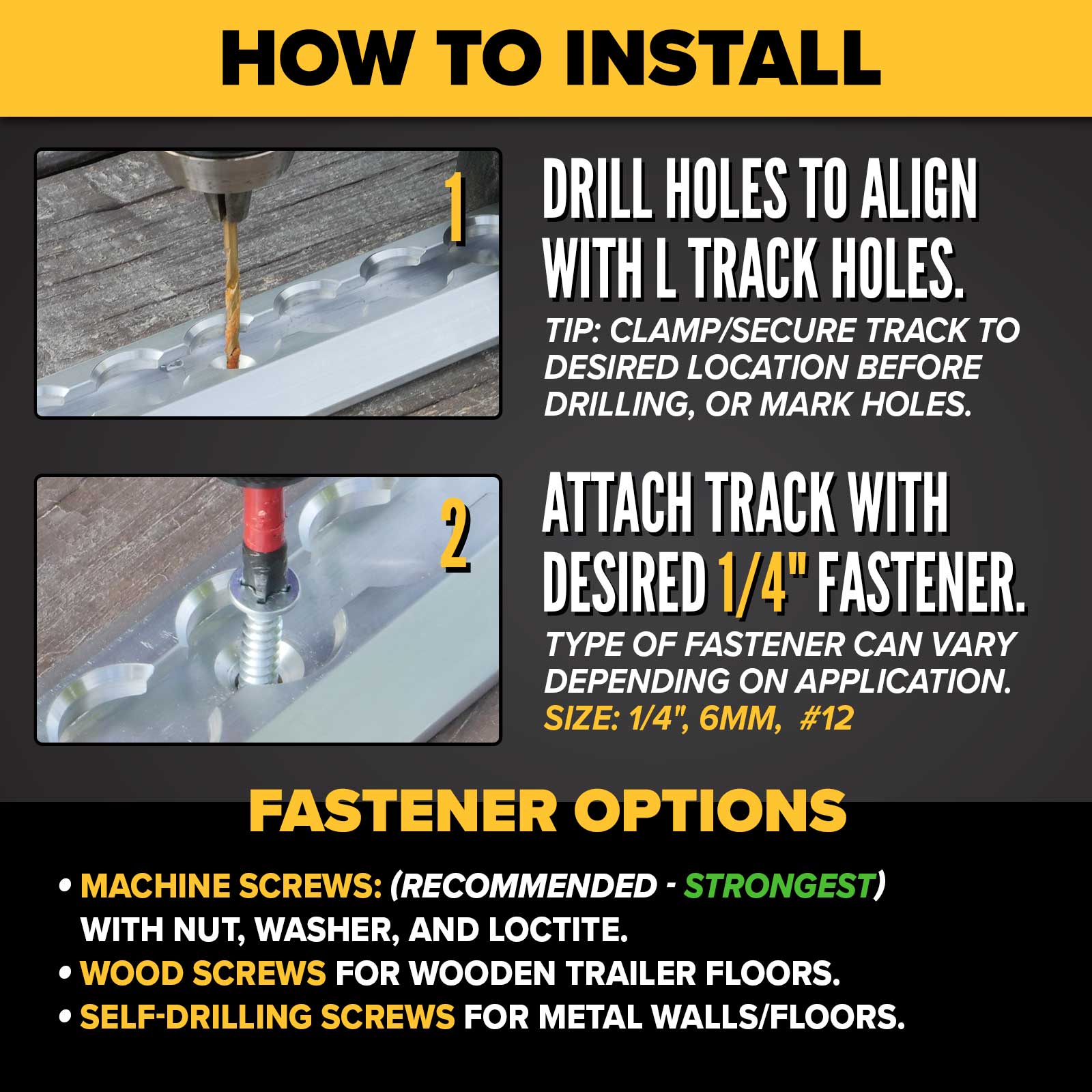 HOW TO INSTALL

1

DRILL HOLES TO ALIGN WITH L TRACK HOLES.

TIP: CLAMP/SECURE TRACK TO DESIRED LOCATION BEFORE DRILLING, OR MARK HOLES.

2

ATTACH TRACK WITH DESIRED 1/4" FASTENER.

TYPE OF FASTENER CAN VARY DEPENDING ON APPLICATION.
SIZE: 1/4", 6MM, #12

FASTENER OPTIONS

• MACHINE SCREWS: (RECOMMENDED - STRONGEST) WITH NUT, WASHER, AND LOCTITE.
• WOOD SCREWS FOR WOODEN TRAILER FLOORS.
• SELF-DRILLING SCREWS FOR METAL WALLS/FLOORS.