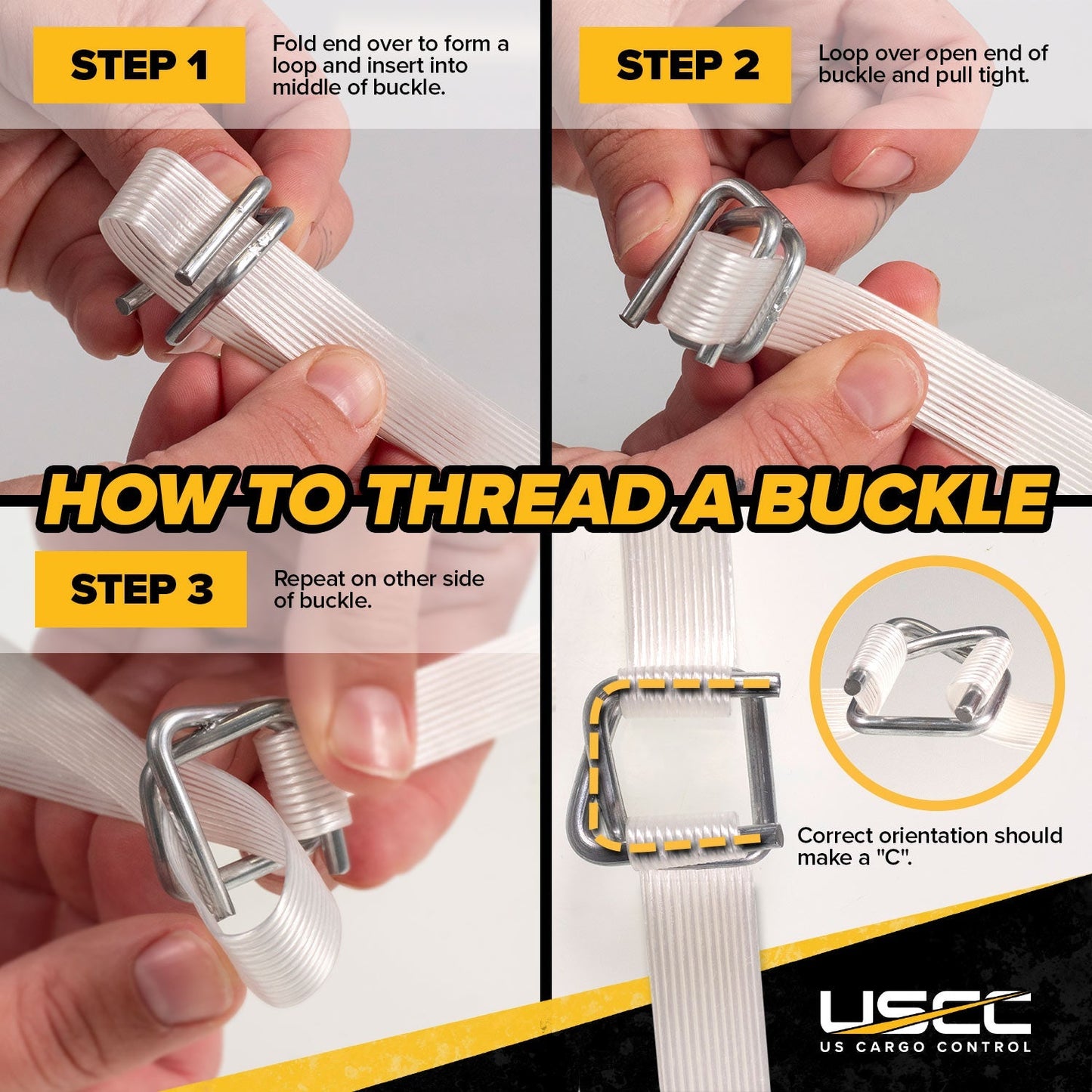 STEP 1

Fold end over to form a loop and insert into middle of buckle.

STEP 2

Loop over open end of buckle and pull tight.

HOW TO THREAD A BUCKLE

STEP 3

Repeat on other side of buckle.

Correct orientation should make a "C".

USCC
US CARGO CONTROL