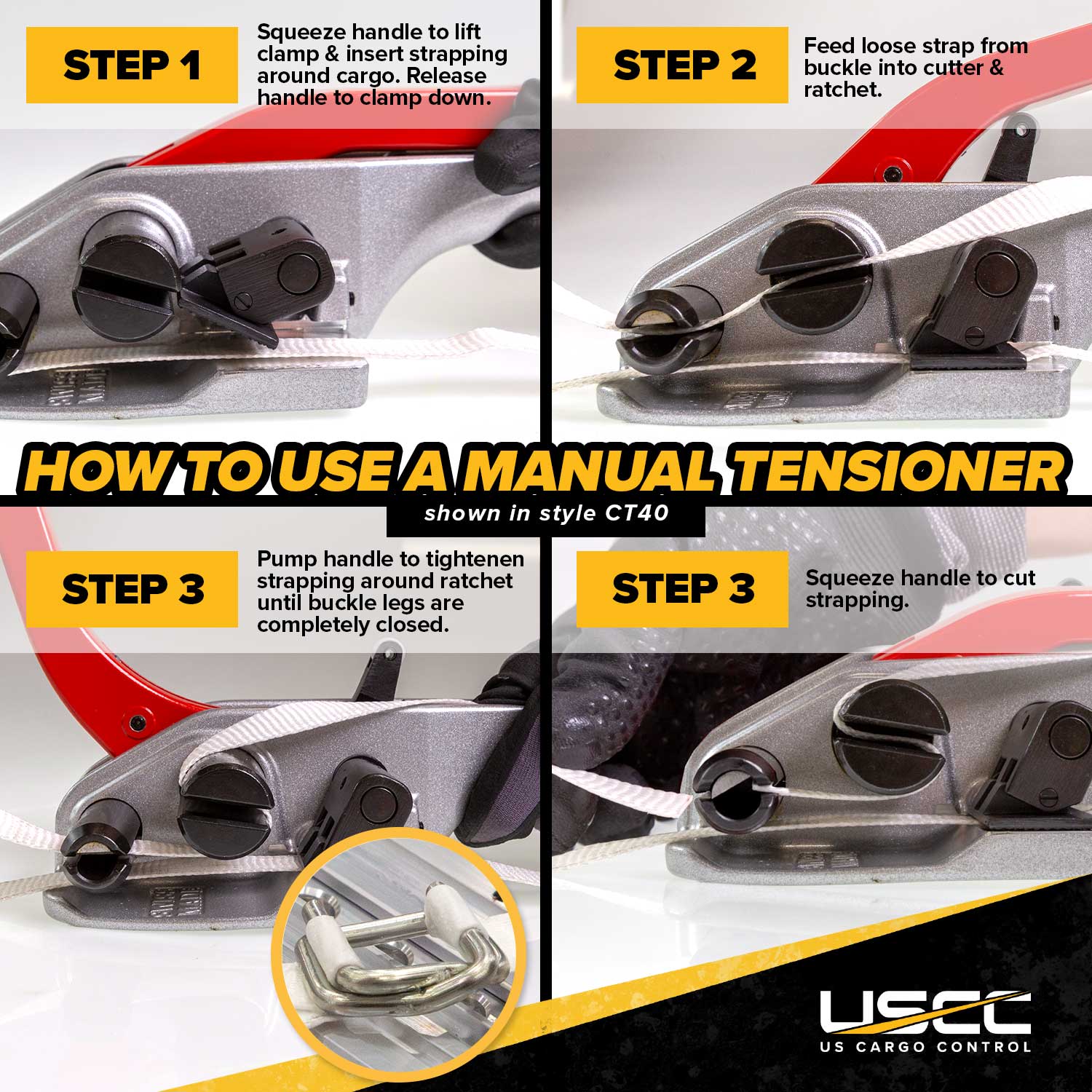 STEP 1

Squeeze handle to lift clamp & insert strapping around cargo. Release handle to clamp down.

STEP 2

Feed loose strap from buckle into cutter & ratchet.

HOW TO USE A MANUAL TENSIONER

shown in style CT40

STEP 3

Pump handle to tightenen strapping around ratchet until buckle legs are completely closed.

STEP 3

Squeeze handle to cut strapping.

USCC
US CARGO CONTROL