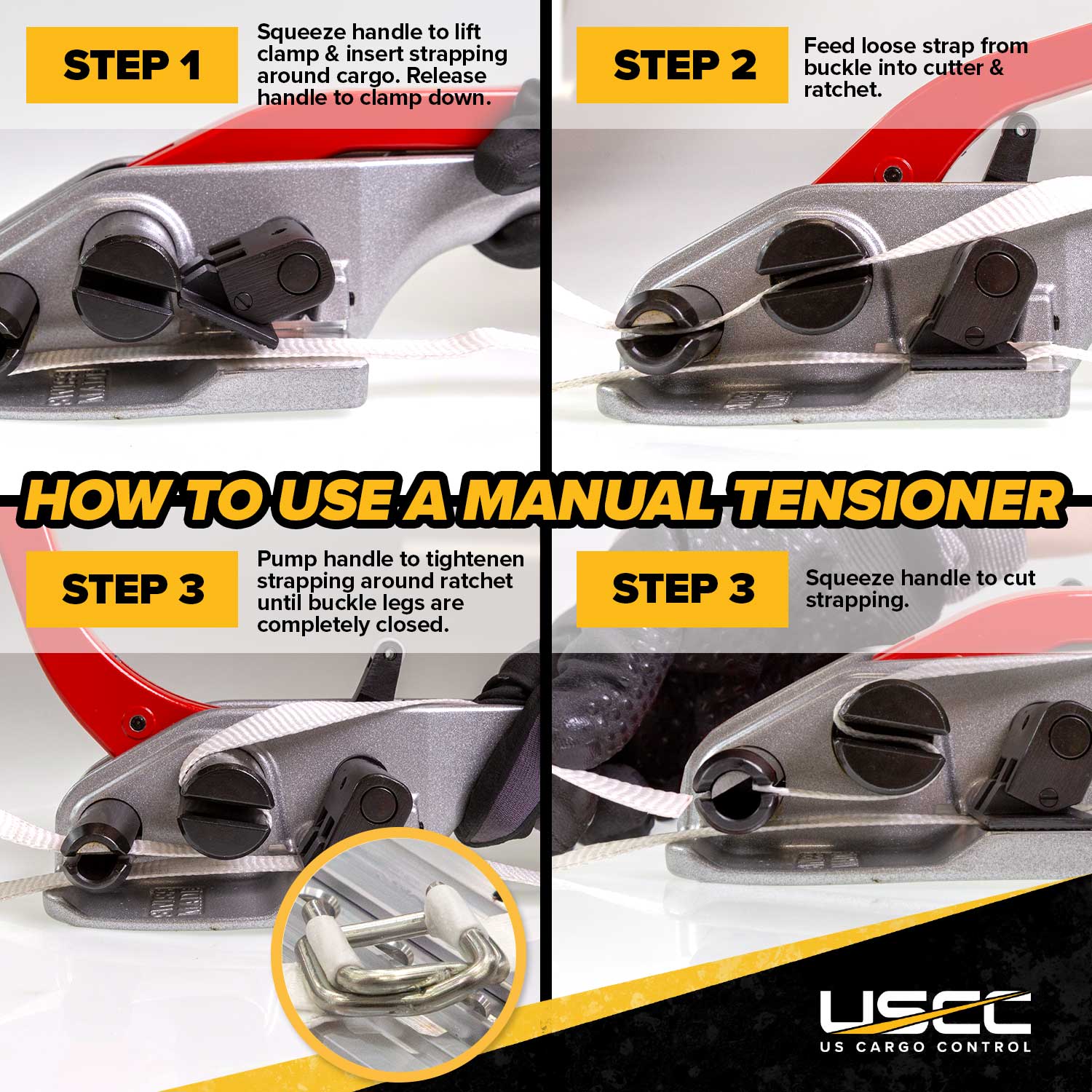 STEP 1

Squeeze handle to lift clamp & insert strapping around cargo. Release handle to clamp down.

STEP 2

Feed loose strap from buckle into cutter & ratchet.

HOW TO USE A MANUAL TENSIONER

STEP 3

Pump handle to tightenen strapping around ratchet until buckle legs are completely closed.

STEP 3

Squeeze handle to cut strapping.

USCC
US CARGO CONTROL