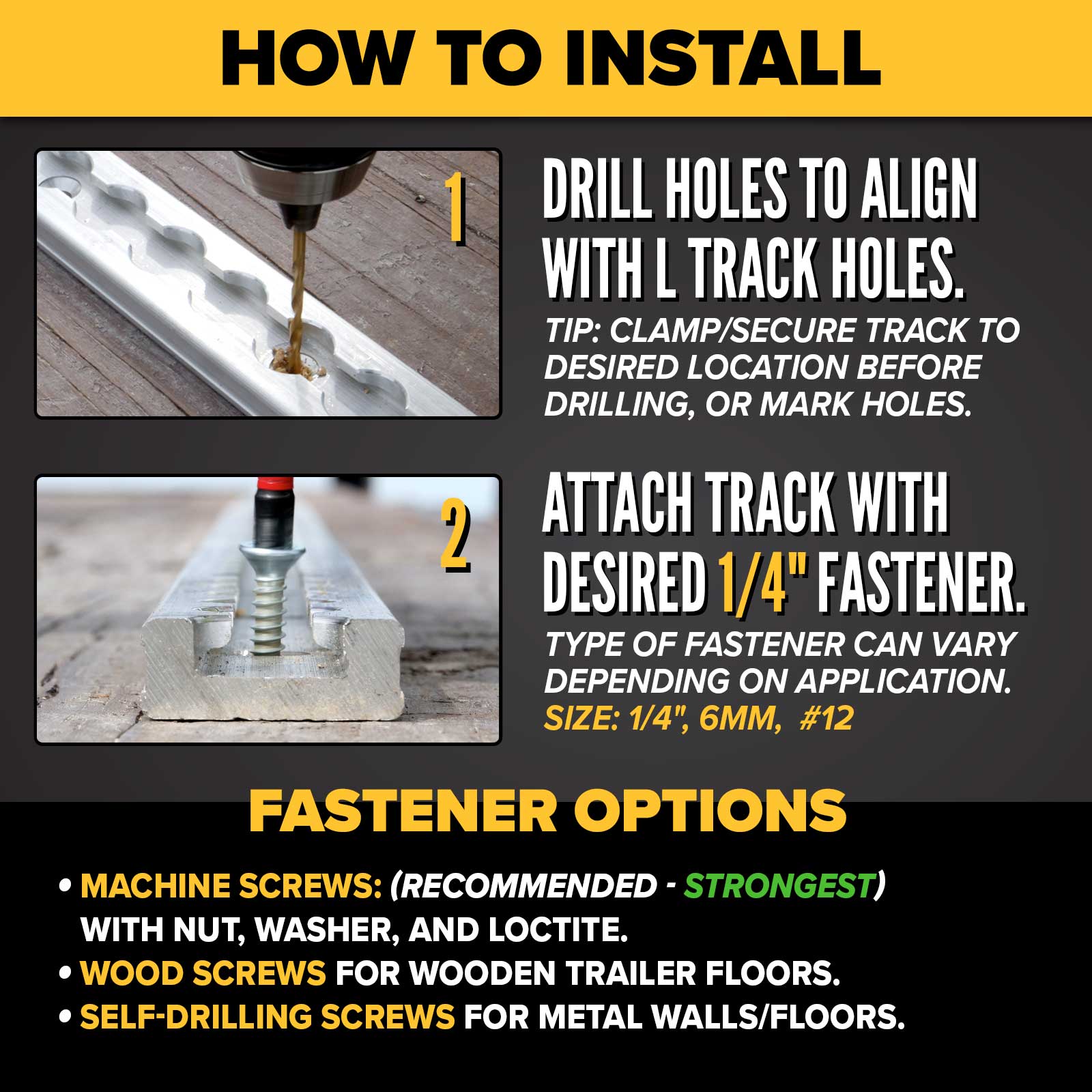 HOW TO INSTALL

1

DRILL HOLES TO ALIGN WITH L TRACK HOLES.

TIP: CLAMP/SECURE TRACK TO DESIRED LOCATION BEFORE DRILLING, OR MARK HOLES.

2

ATTACH TRACK WITH DESIRED 1/4" FASTENER.

TYPE OF FASTENER CAN VARY DEPENDING ON APPLICATION.
SIZE: 1/4", 6MM, #12

FASTENER OPTIONS

• MACHINE SCREWS: (RECOMMENDED - STRONGEST) WITH NUT, WASHER, AND LOCTITE.
• WOOD SCREWS FOR WOODEN TRAILER FLOORS.
• SELF-DRILLING SCREWS FOR METAL WALLS/FLOORS.