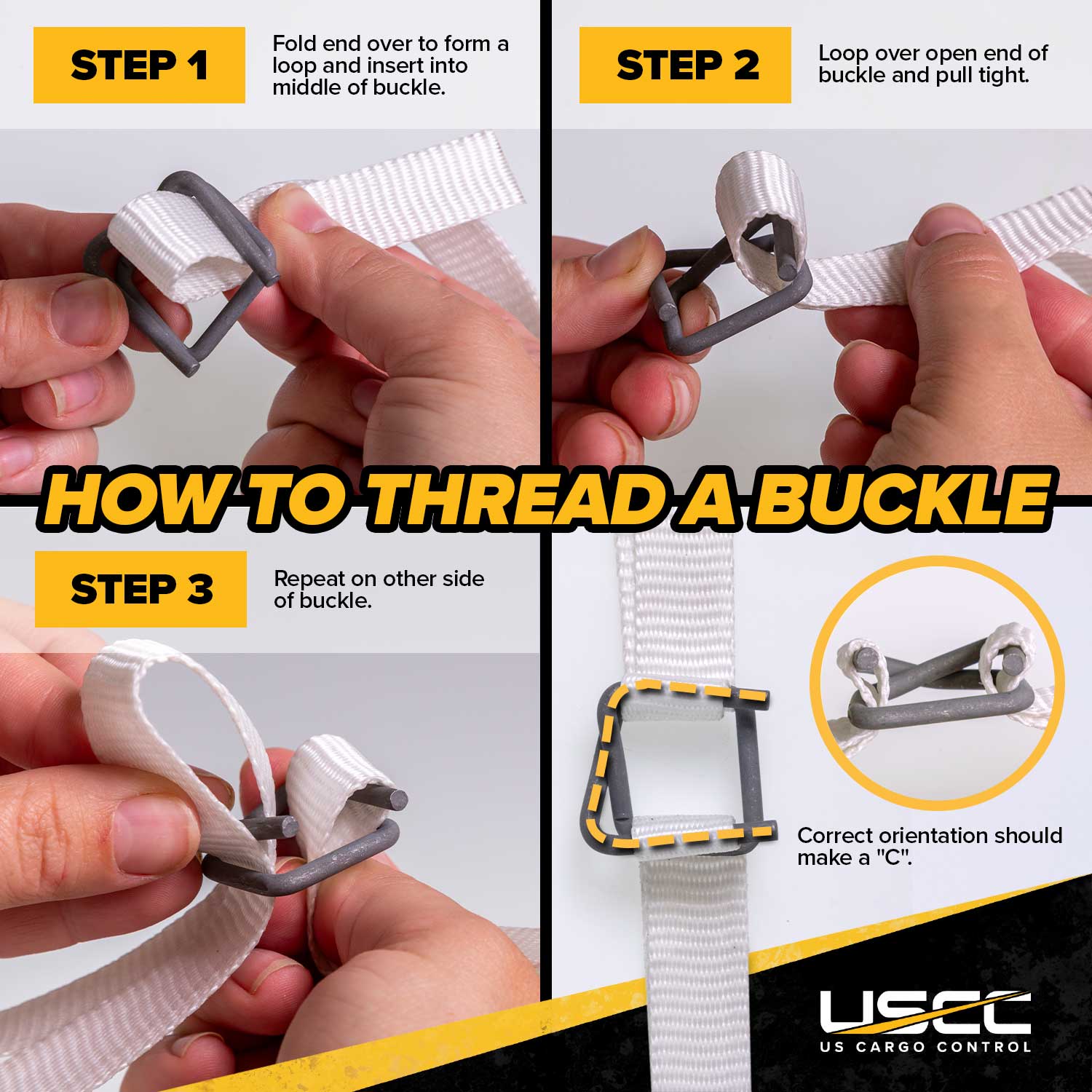 STEP 1

Fold end over to form a loop and insert into middle of buckle.

STEP 2

Loop over open end of buckle and pull tight.

HOW TO THREAD A BUCKLE

STEP 3

Repeat on other side of buckle.

Correct orientation should make a "C".

USCC
US CARGO CONTROL