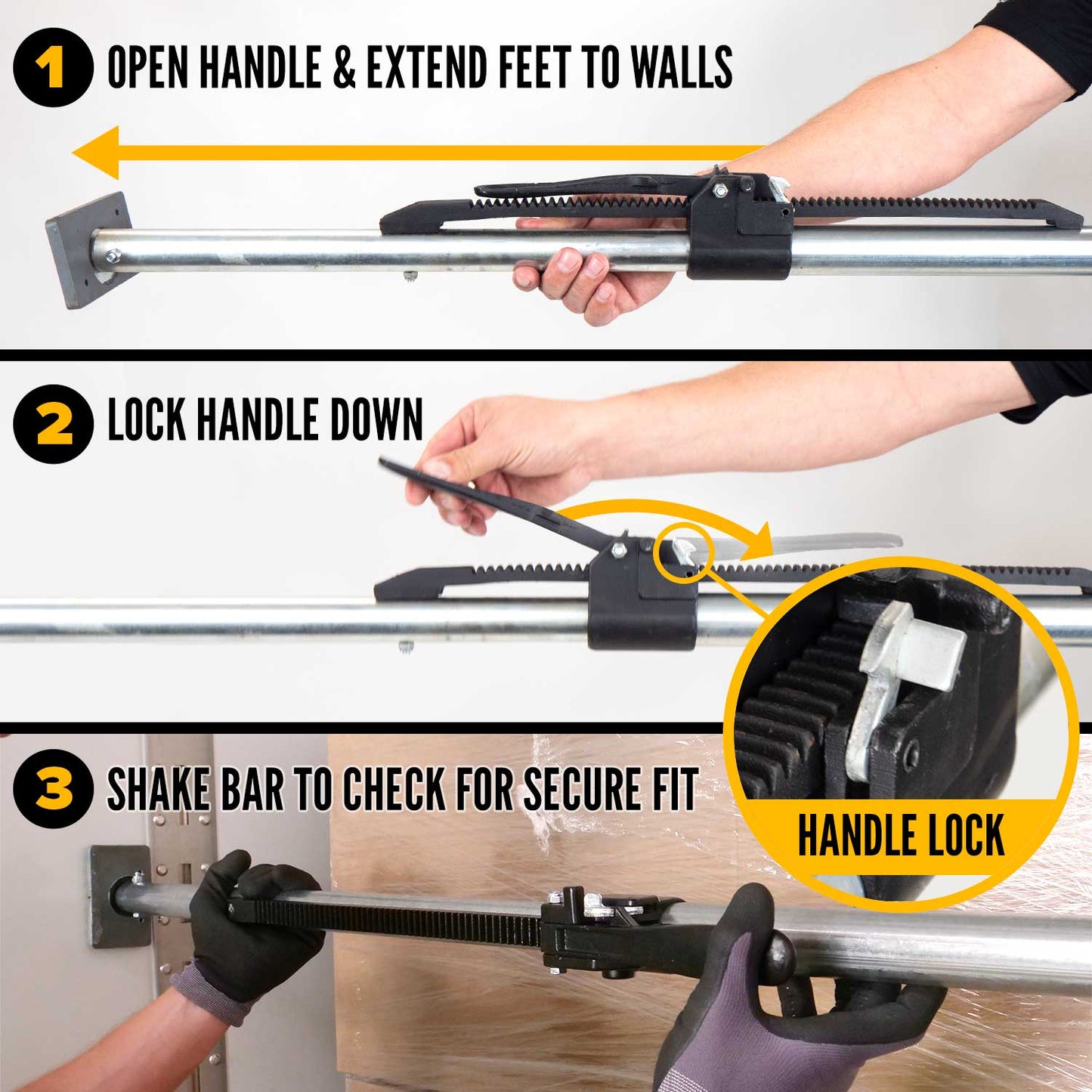 1 OPEN HANDLE & EXTEND FEET TO WALLS

2 LOCK HANDLE DOWN

HANDLE LOCK

3 SHAKE BAR TO CHECK FOR SECURE FIT