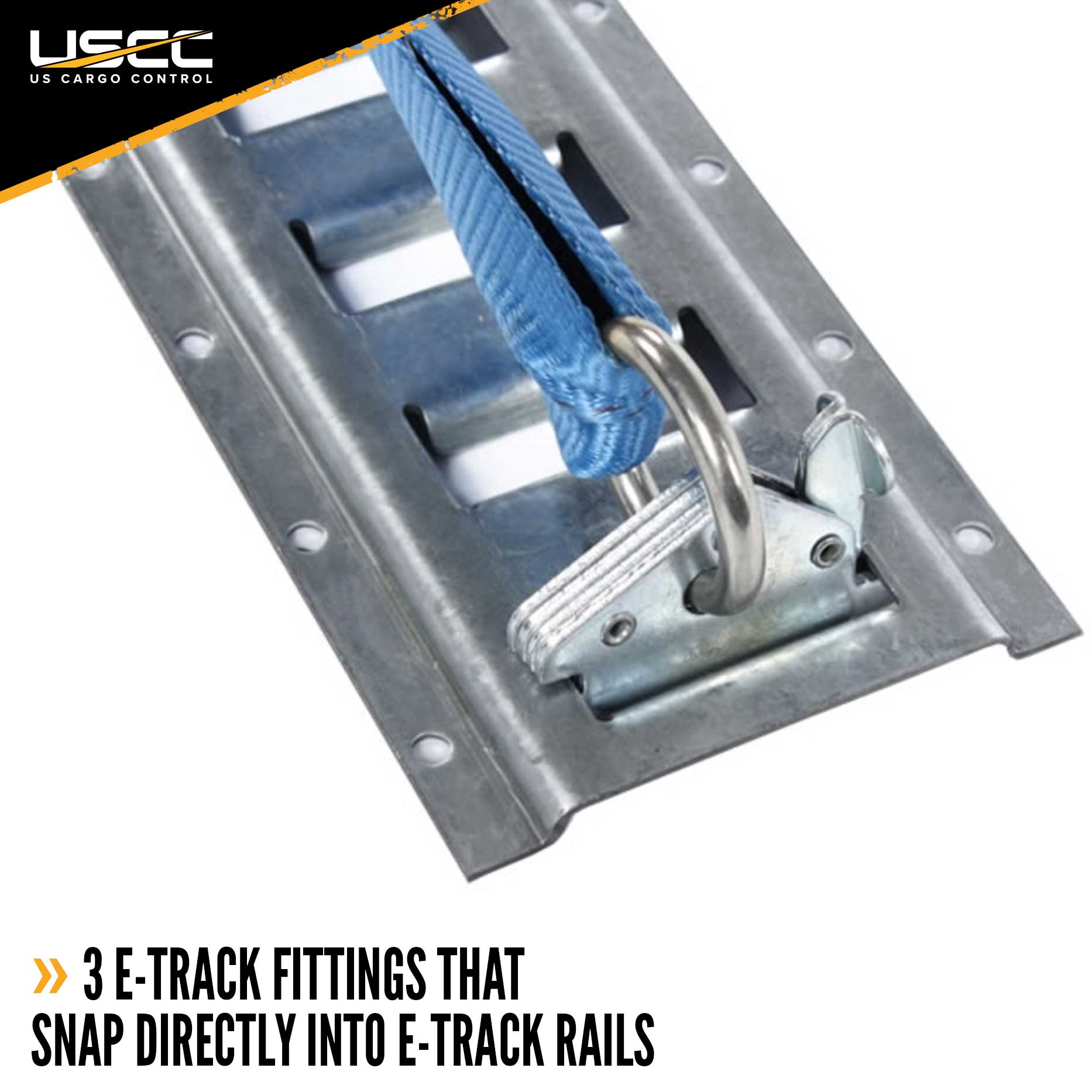 USCC
US CARGO CONTROL

» 3 E-TRACK FITTINGS THAT SNAP DIRECTLY INTO E-TRACK RAILS