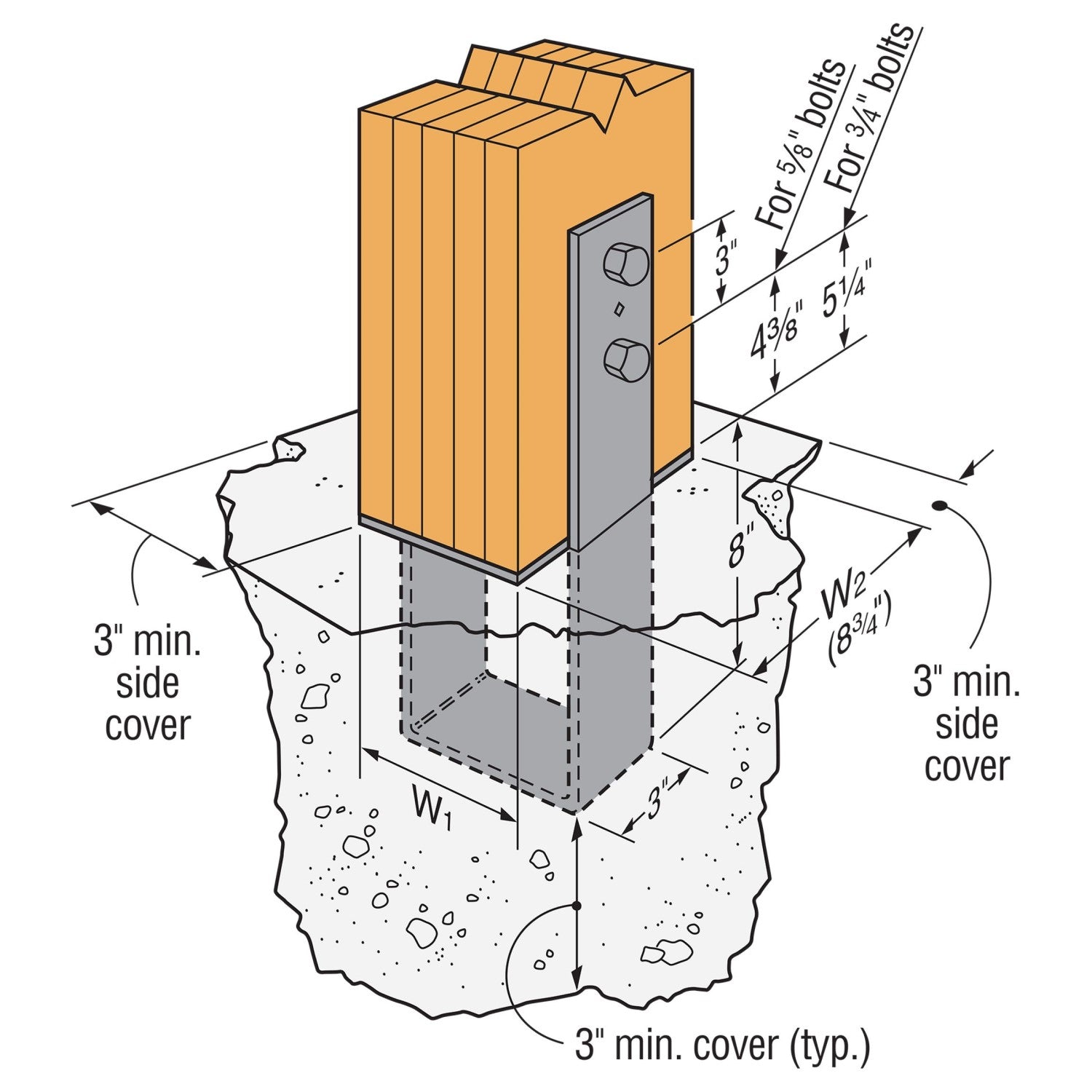 For $\frac{5}{8}$" bolts

For $\frac{3}{4}$" bolts

3"

$4\frac{3}{8}$"

$5\frac{1}{4}$"

8"

$W_2$ ($8\frac{3}{4}$")

3" min. side cover

3" min. side cover

$W_1$

3"

3" min. cover (typ.)